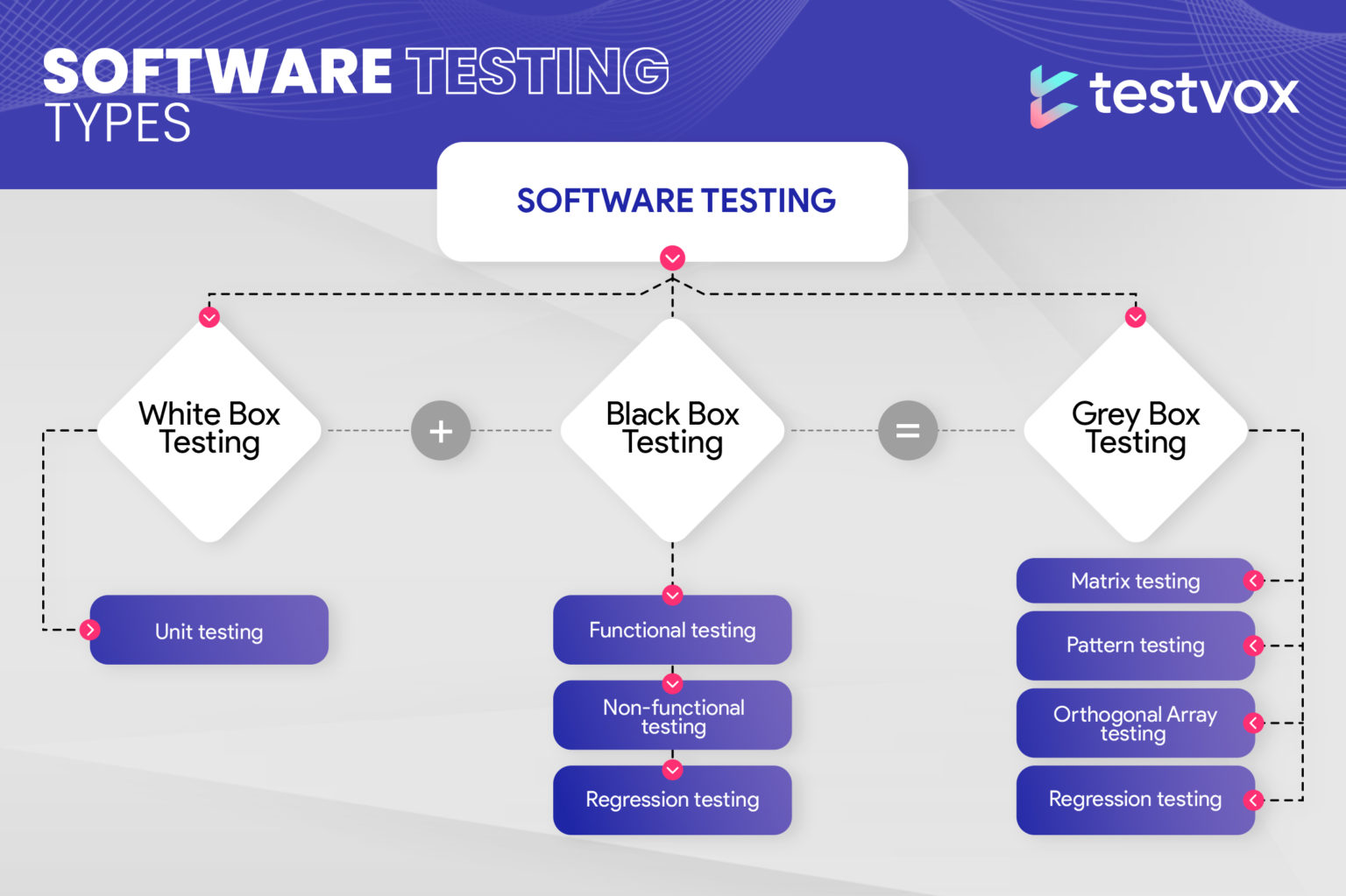 SOFTWARE TESTING TYPES

testvox

SOFTWARE TESTING

White Box Testing

+

Black Box Testing

=

Grey Box Testing

Unit testing

Functional testing

Non-functional testing

Regression testing

Matrix testing

Pattern testing

Orthogonal Array testing

Regression testing